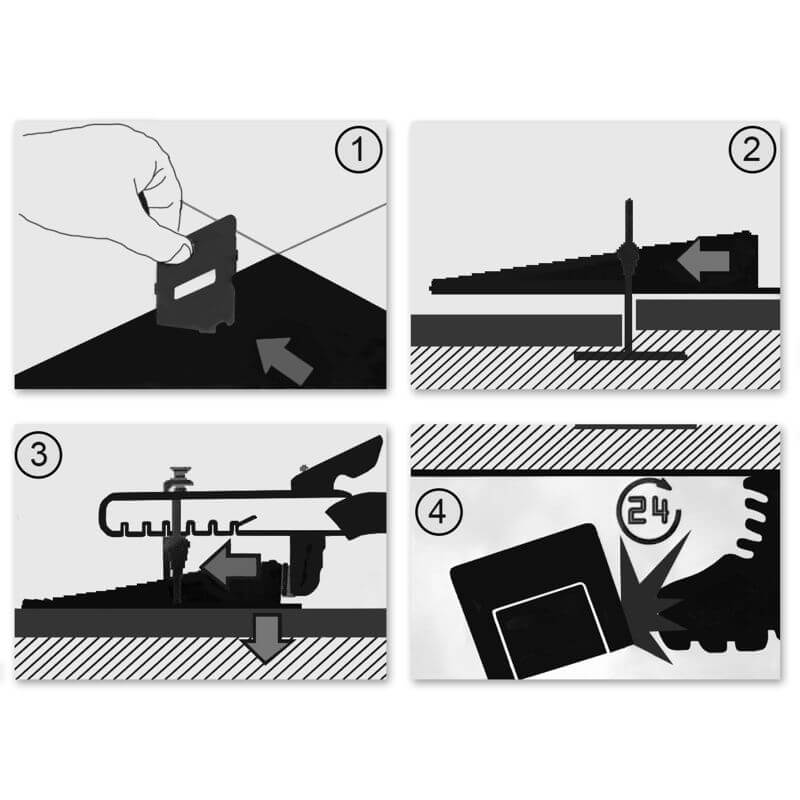 1

2

3

4

24